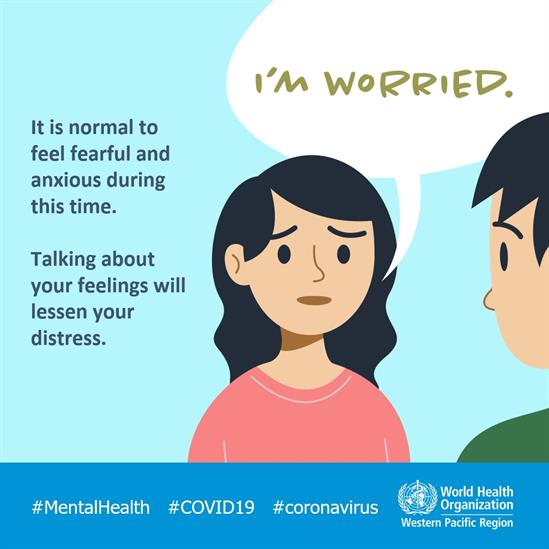 I'M WORRIED.

It is normal to feel fearful and anxious during this time.

Talking about your feelings will lessen your distress.

#MentalHealth #COVID19 #coronavirus

World Health Organization
Western Pacific Region