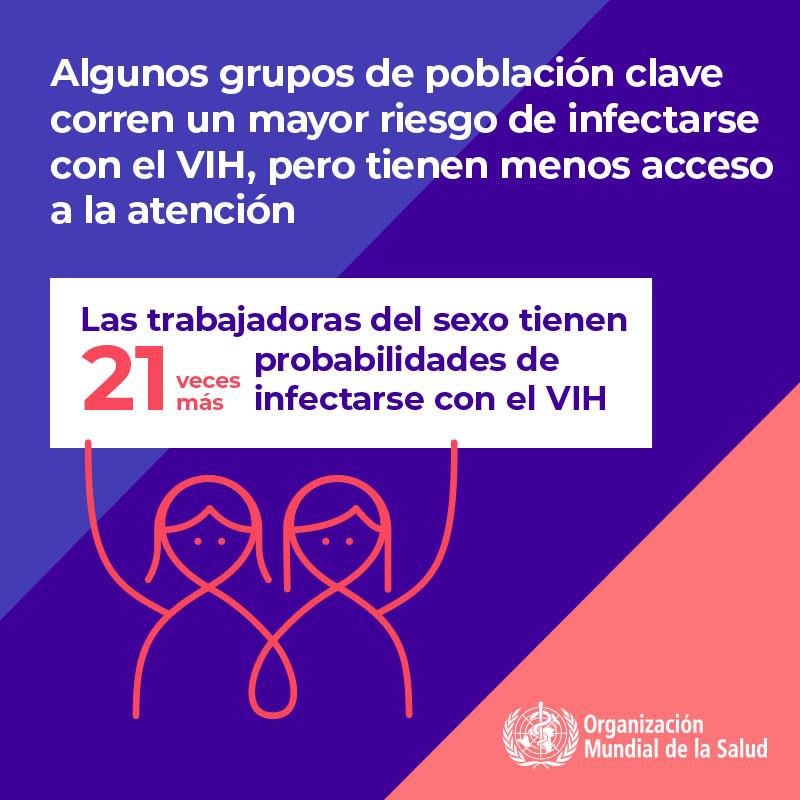 Algunos grupos de población clave corren un mayor riesgo de infectarse con el VIH, pero tienen menos acceso a la atención

Las trabajadoras del sexo tienen 21 veces más probabilidades de infectarse con el VIH

Organización Mundial de la Salud