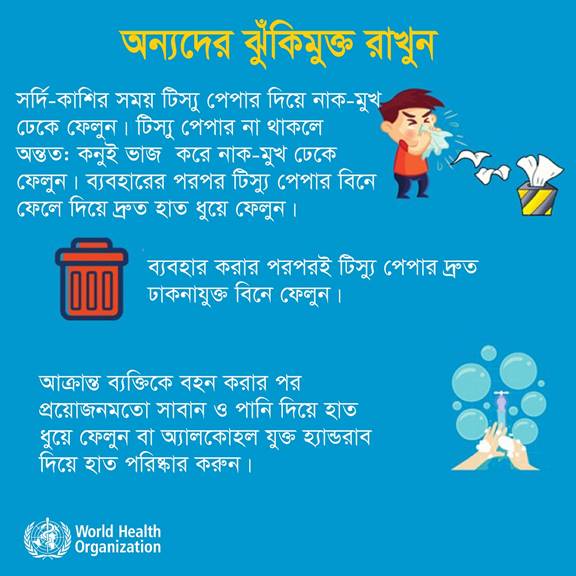 অন্যদের ঝুঁকিমুক্ত রাখুন

সর্দি-কাশির সময় টিস্যু পেপার দিয়ে নাক-মুখ ঢেকে ফেলুন। টিস্যু পেপার না থাকলে অন্তত: কনুই ভাজ করে নাক-মুখ ঢেকে ফেলুন। ব্যবহারের পরপর টিস্যু পেপার বিনে ফেলে দিয়ে দ্রুত হাত ধুয়ে ফেলুন।

ব্যবহার করার পরপরই টিস্যু পেপার দ্রুত ঢাকনাযুক্ত বিনে ফেলুন।

আক্রান্ত ব্যক্তিকে বহন করার পর প্রয়োজনমতো সাবান ও পানি দিয়ে হাত ধুয়ে ফেলুন বা অ্যালকোহল যুক্ত হ্যান্ডরাব দিয়ে হাত পরিষ্কার করুন।

World Health Organization